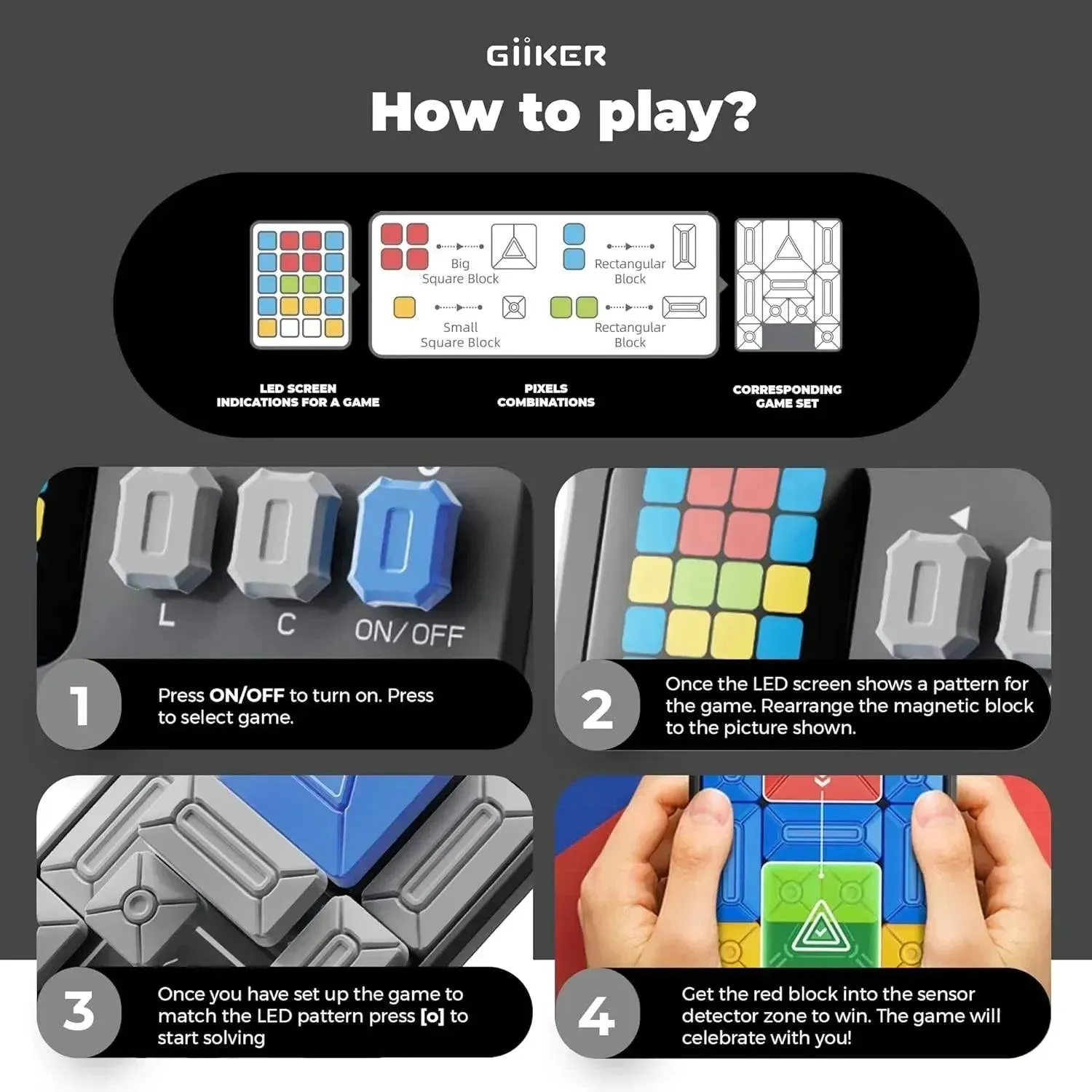 GiiKER

How to play?

Big Square Block

Rectangular Block

Small Square Block

Rectangular Block

LED SCREEN INDICATIONS FOR A GAME

PIXELS COMBINATIONS

CORRESPONDING GAME SET

L C ON/OFF

1 Press ON/OFF to turn on. Press to select game.

2 Once the LED screen shows a pattern for the game. Rearrange the magnetic block to the picture shown.

3 Once you have set up the game to match the LED pattern press [o] to start solving

4 Get the red block into the sensor detector zone to win. The game will celebrate with you!